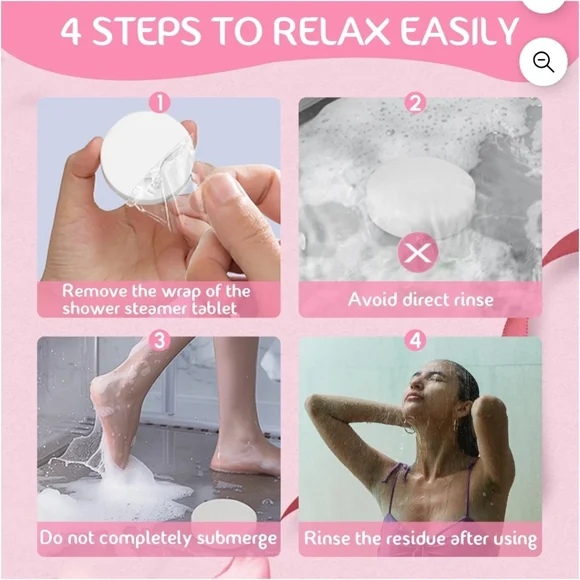 4 STEPS TO RELAX EASILY

1

Remove the wrap of the shower steamer tablet

2

Avoid direct rinse

3

Do not completely submerge

4

Rinse the residue after using